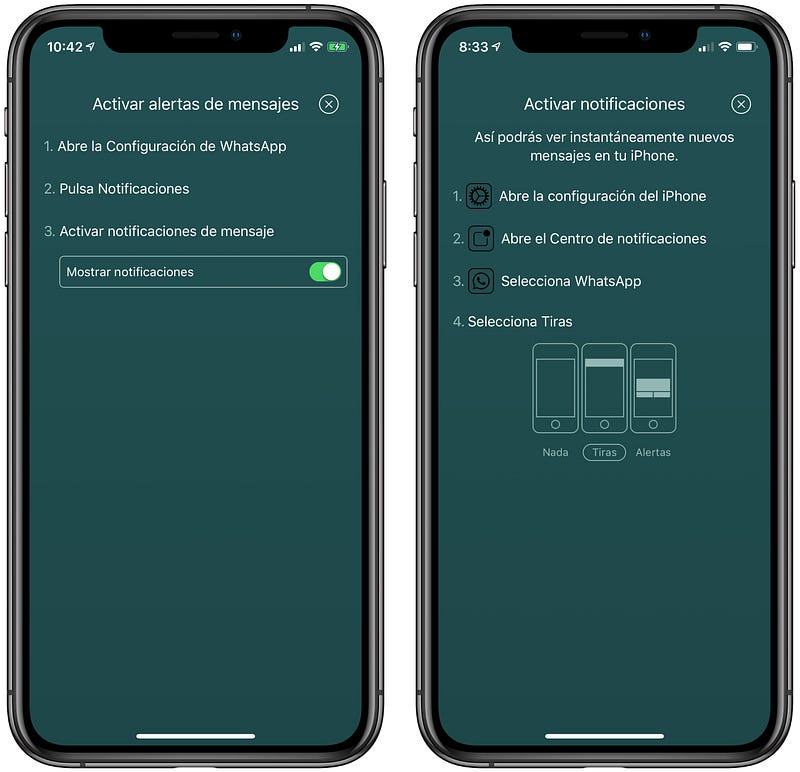 10:42

Activar alertas de mensajes

1. Abre la Configuración de WhatsApp

2. Pulsa Notificaciones

3. Activar notificaciones de mensaje

Mostrar notificaciones

8:33

Activar notificaciones

Así podrás ver instantáneamente nuevos mensajes en tu iPhone.

1. Abre la configuración del iPhone

2. Abre el Centro de notificaciones

3. Selecciona WhatsApp

4. Selecciona Tiras

Nada Tiras Alertas